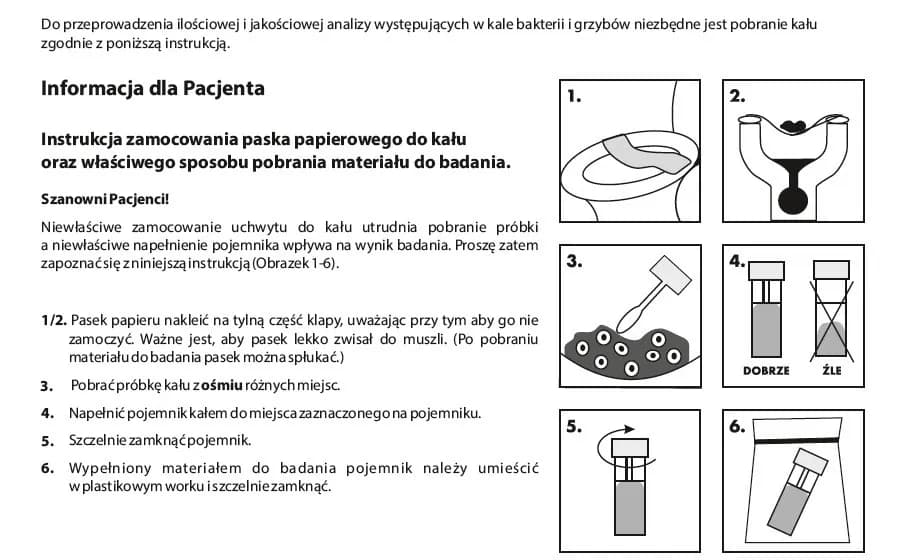 Do przeprowadzenia ilościowej i jakościowej analizy występujących w kale bakterii i grzybów niezbędne jest pobranie kału zgodnie z poniższą instrukcją.

Informacja dla Pacjenta

Instrukcja zamocowania paska papierowego do kału oraz właściwego sposobu pobrania materiału do badania.

Szanowni Pacjenci!

Niewłaściwe zamocowanie uchwytu do kału utrudnia pobranie próbki a niewłaściwe napełnienie pojemnika wpływa na wynik badania. Proszę zatem zapoznać się z niniejszą instrukcją (Obrazek 1-6).

1/2. Pasek papieru nakleić na tylną część klapy, uważając przy tym aby go nie zamoczyć. Ważne jest, aby pasek lekko zwisał do muszli. (Po pobraniu materiału do badania pasek można spłukać.)

3. Pobrać próbkę kału z ośmiu różnych miejsc.

4. Napełnić pojemnik kałem do miejsca zaznaczonego na pojemniku.

5. Szczelnie zamknąć pojemnik.

6. Wypełniony materiałem do badania pojemnik należy umieścić w plastikowym worku i szczelnie zamknąć.

1.

2.

3.

4.

DOBRZE

ŹLE

5.

6.